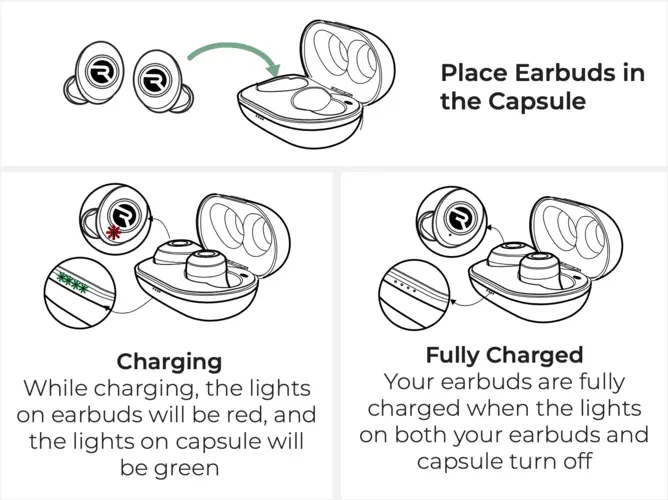 Place Earbuds in the Capsule

Charging
While charging, the lights on earbuds will be red, and the lights on capsule will be green

Fully Charged
Your earbuds are fully charged when the lights on both your earbuds and capsule turn off